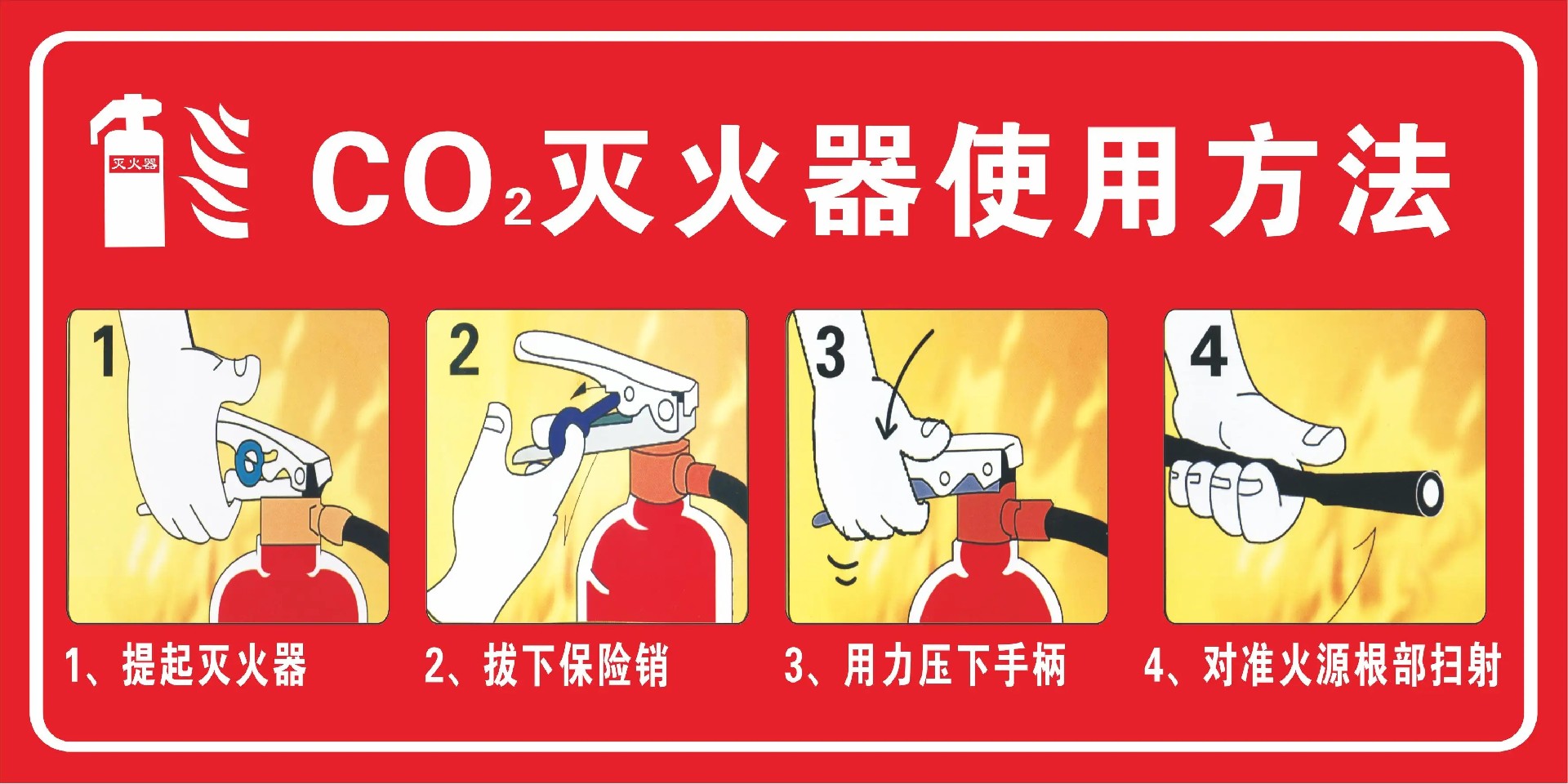 灭火器

$CO_2$灭火器使用方法

1

2

3

4

1、提起灭火器

2、拔下保险销

3、用力压下手柄

4、对准火源根部扫射